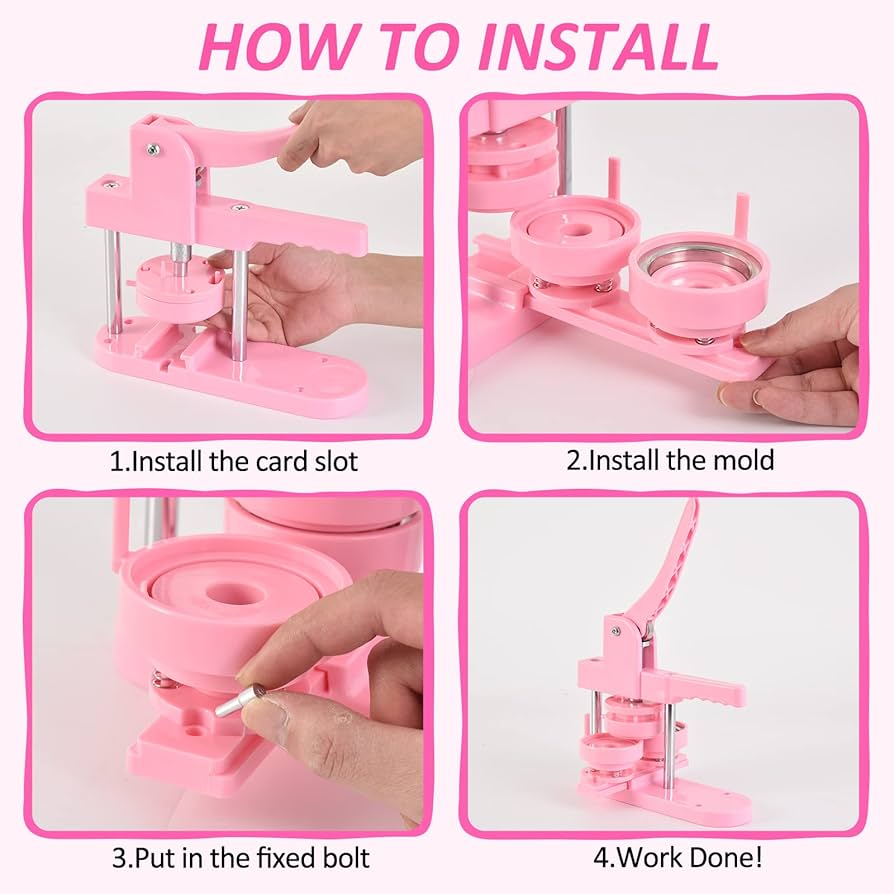 HOW TO INSTALL

1.Install the card slot

2.Install the mold

3.Put in the fixed bolt

4.Work Done!